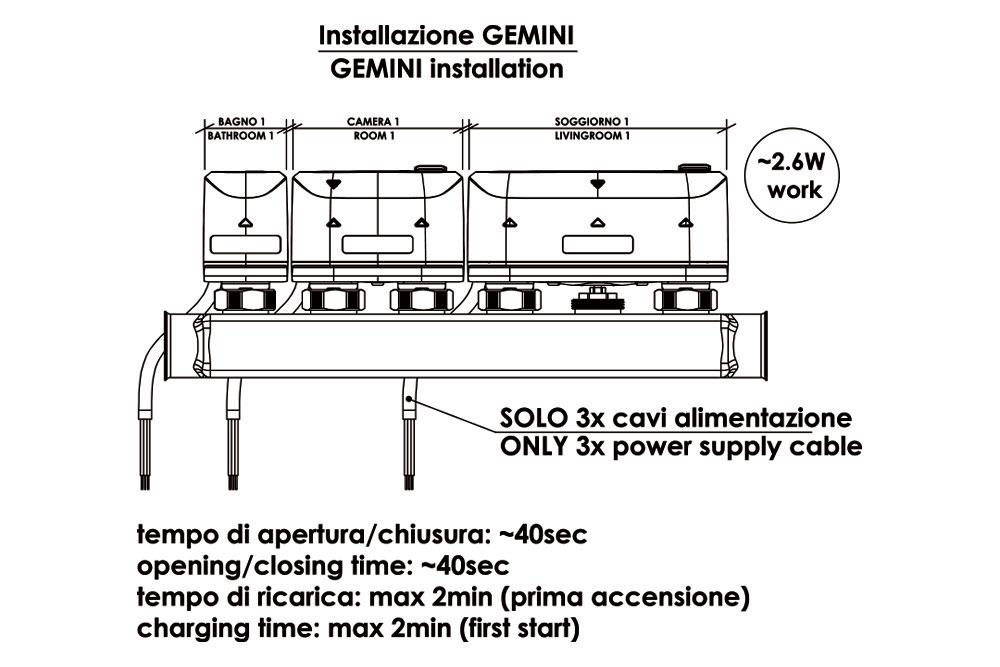 Installazione GEMINI
GEMINI installation

BAGNO 1
BATHROOM 1

CAMERA 1
ROOM 1

SOGGIORNO 1
LIVINGROOM 1

~2.6W
work

SOLO 3x cavi alimentazione
ONLY 3x power supply cable

tempo di apertura/chiusura: ~40sec
opening/closing time: ~40sec
tempo di ricarica: max 2min (prima accensione)
charging time: max 2min (first start)