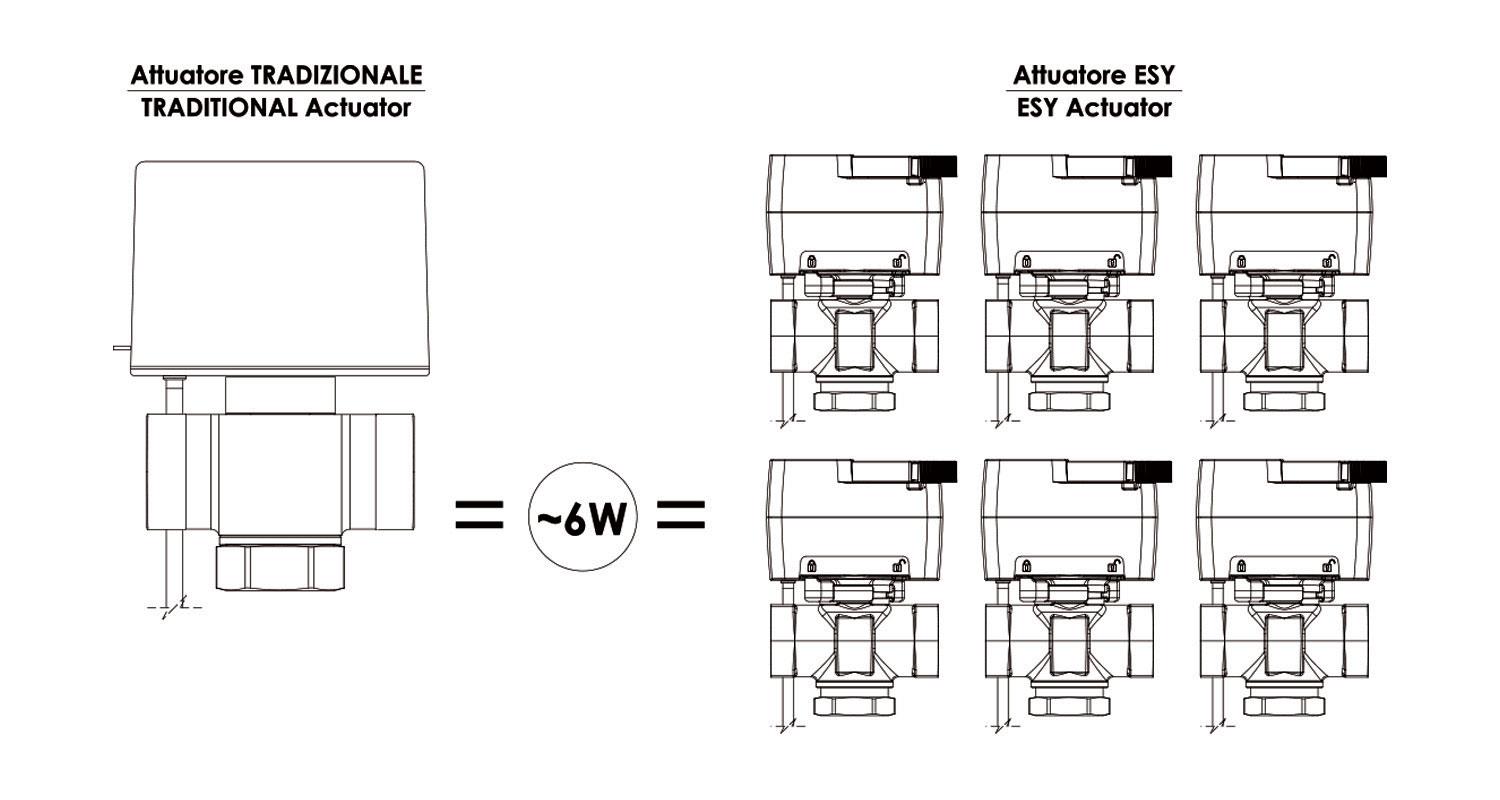 Attuatore TRADIZIONALE
TRADITIONAL Actuator

Attuatore ESY
ESY Actuator

= ~6W =